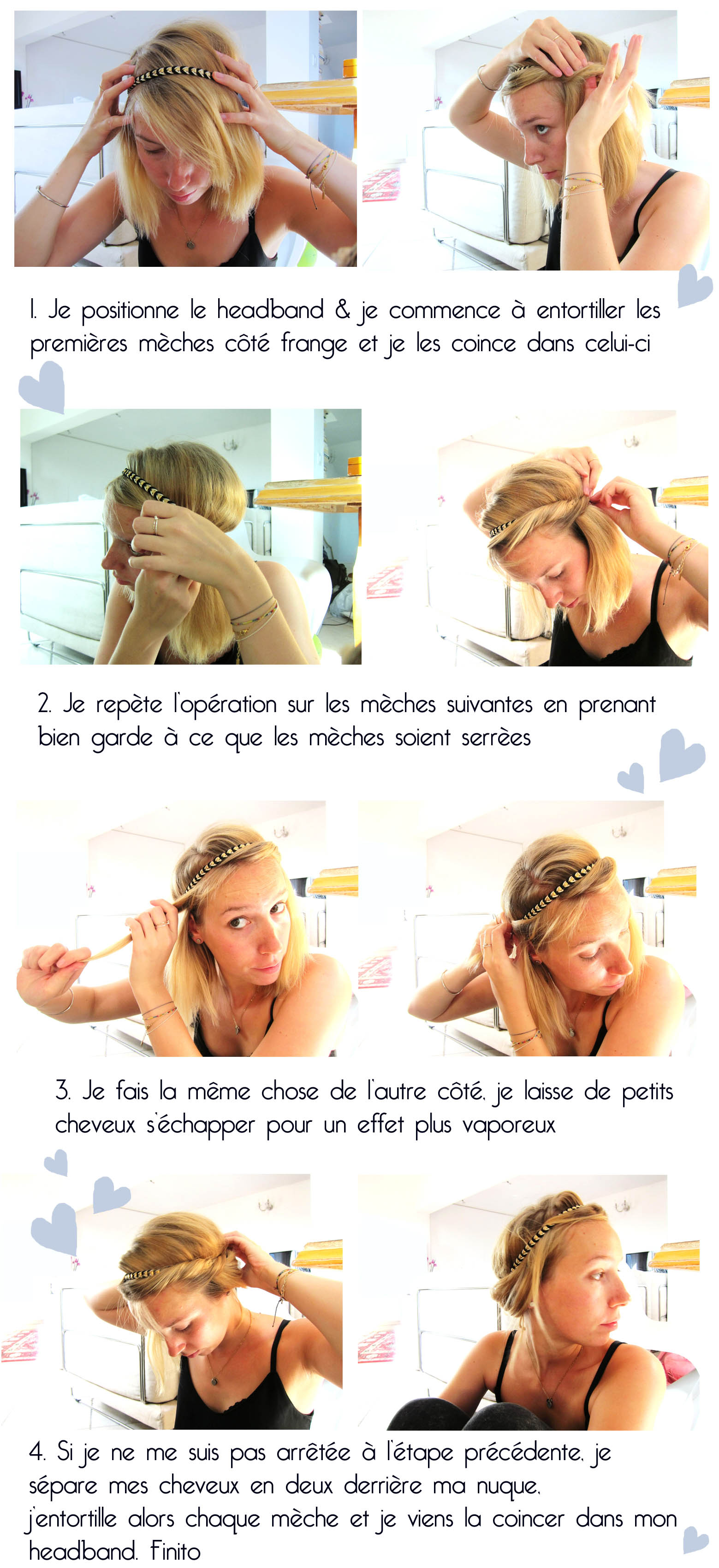 1. Je positionne le headband & je commence à entortiller les premières mèches côté frange et je les coince dans celui-ci

2. Je repète l'opération sur les mèches suivantes en prenant bien garde à ce que les mèches soient serrèes

3. Je fais la même chose de l'autre côté, je laisse de petits cheveux s'échapper pour un effet plus vaporeux

4. Si je ne me suis pas arrêtée à l'étape précédente, je sépare mes cheveux en deux derrière ma nuque, j'entortille alors chaque mèche et je viens la coincer dans mon headband. Finito